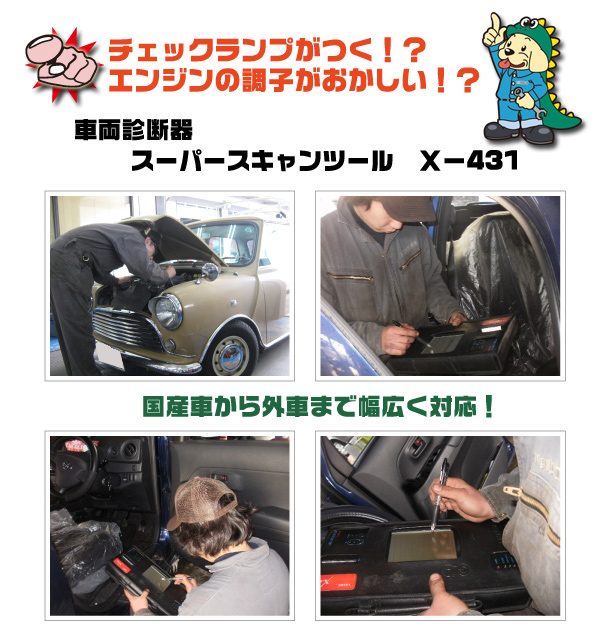 チェックランプがつく！？
エンジンの調子がおかしい！？

車両診断器
スーパースキャンツール　X－431

国産車から外車まで幅広く対応！